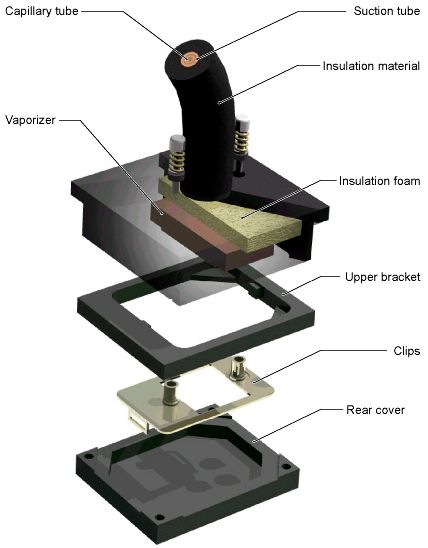 Capillary tube

Suction tube

Insulation material

Vaporizer

Insulation foam

Upper bracket

Clips

Rear cover