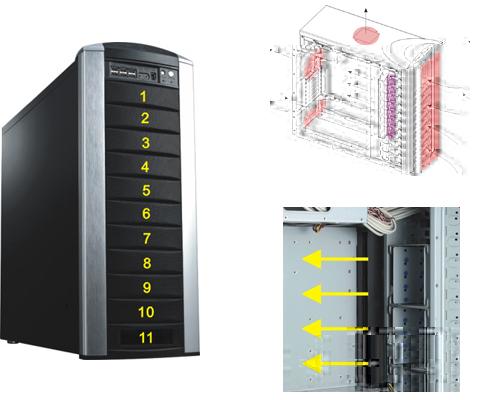 1
2
3
4
5
6
7
8
9
10
11