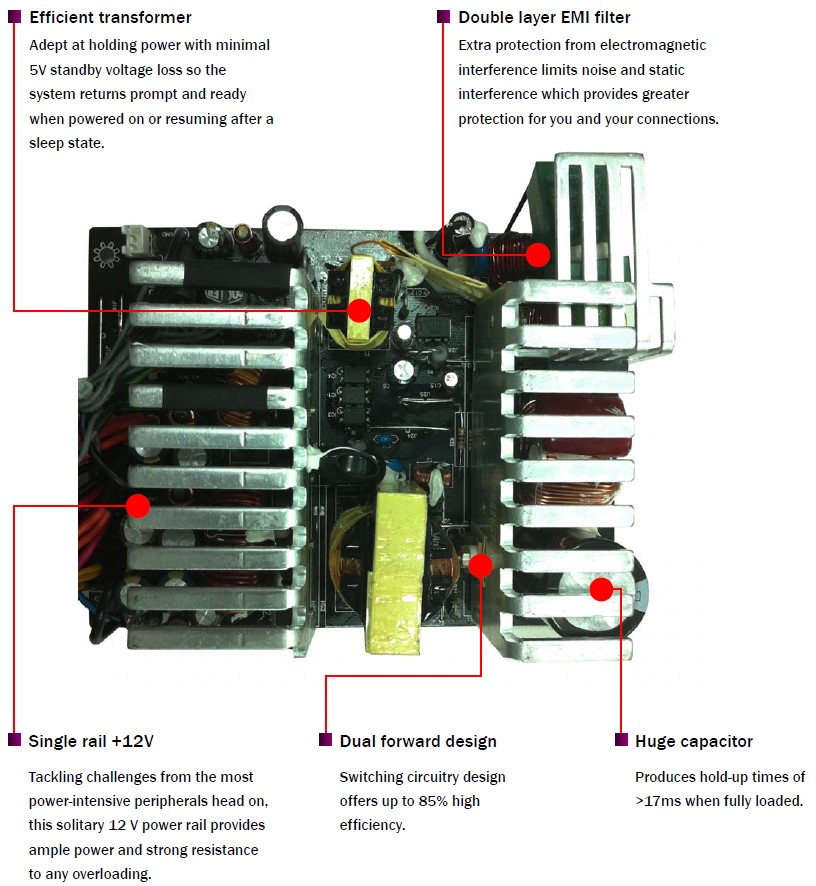 Efficient transformer

Adept at holding power with minimal 5V standby voltage loss so the system returns prompt and ready when powered on or resuming after a sleep state.

Double layer EMI filter

Extra protection from electromagnetic interference limits noise and static interference which provides greater protection for you and your connections.

Single rail +12V

Tackling challenges from the most power-intensive peripherals head on, this solitary 12 V power rail provides ample power and strong resistance to any overloading.

Dual forward design

Switching circuitry design offers up to 85% high efficiency.

Huge capacitor

Produces hold-up times of >17ms when fully loaded.