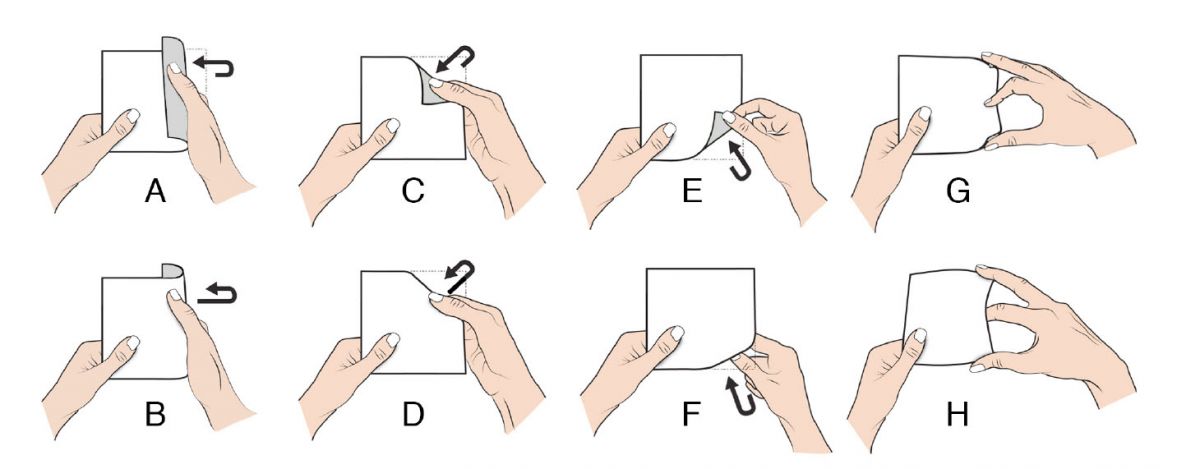 A C E G

B D F H