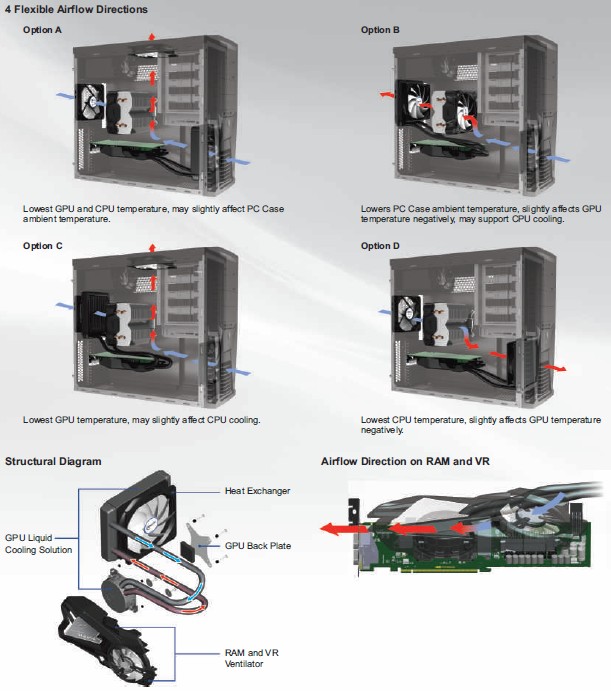 4 Flexible Airflow Directions

Option A

Lowest GPU and CPU temperature, may slightly affect PC Case ambient temperature.

Option B

Lowers PC Case ambient temperature, slightly affects GPU temperature negatively, may support CPU cooling.

Option C

Lowest GPU temperature, may slightly affect CPU cooling.

Option D

Lowest CPU temperature, slightly affects GPU temperature negatively.

Structural Diagram

Heat Exchanger

GPU Liquid Cooling Solution

GPU Back Plate

RAM and VR Ventilator

Airflow Direction on RAM and VR