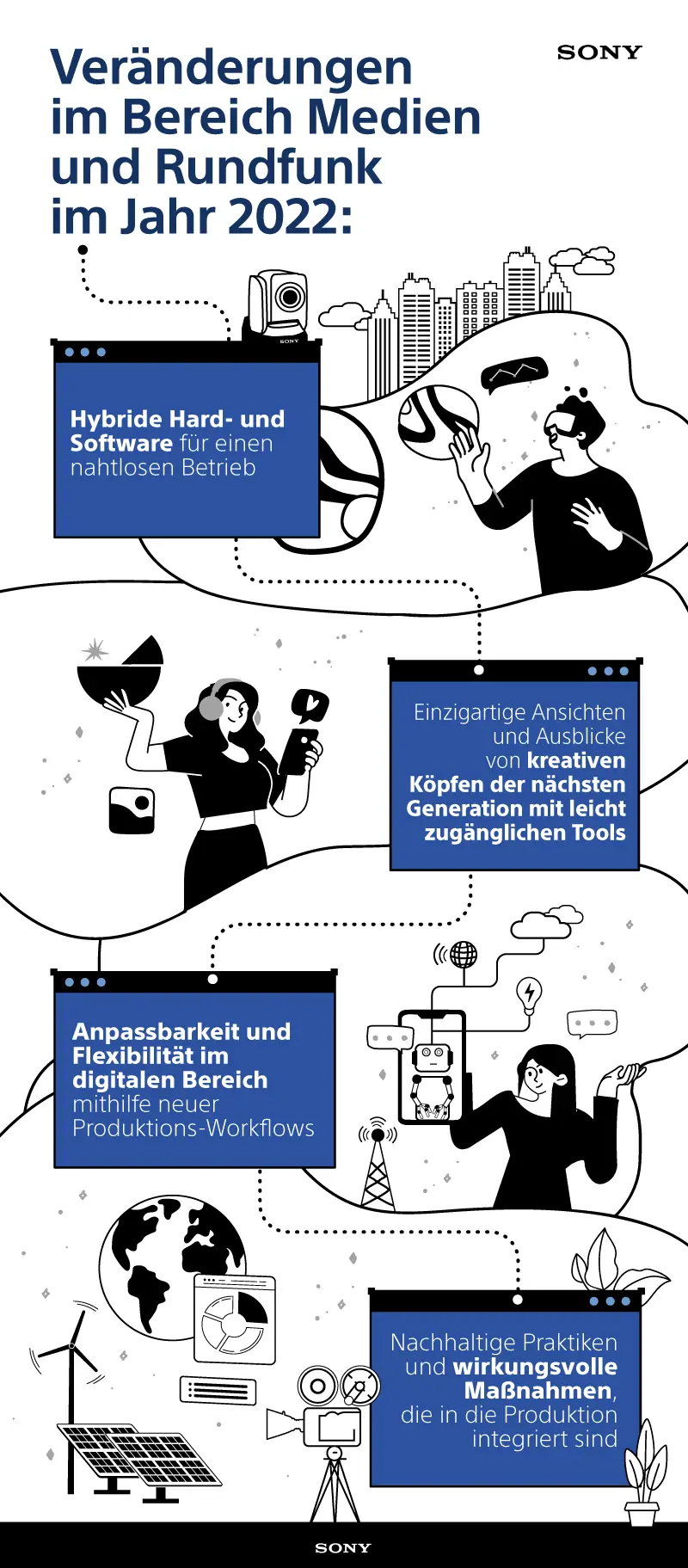 Veränderungen im Bereich Medien und Rundfunk im Jahr 2022:

SONY

SONY

Hybride Hard- und Software für einen nahtlosen Betrieb

Einzigartige Ansichten und Ausblicke von kreativen Köpfen der nächsten Generation mit leicht zugänglichen Tools

Anpassbarkeit und Flexibilität im digitalen Bereich mithilfe neuer Produktions-Workflows

Nachhaltige Praktiken und wirkungsvolle Maßnahmen, die in die Produktion integriert sind

SONY