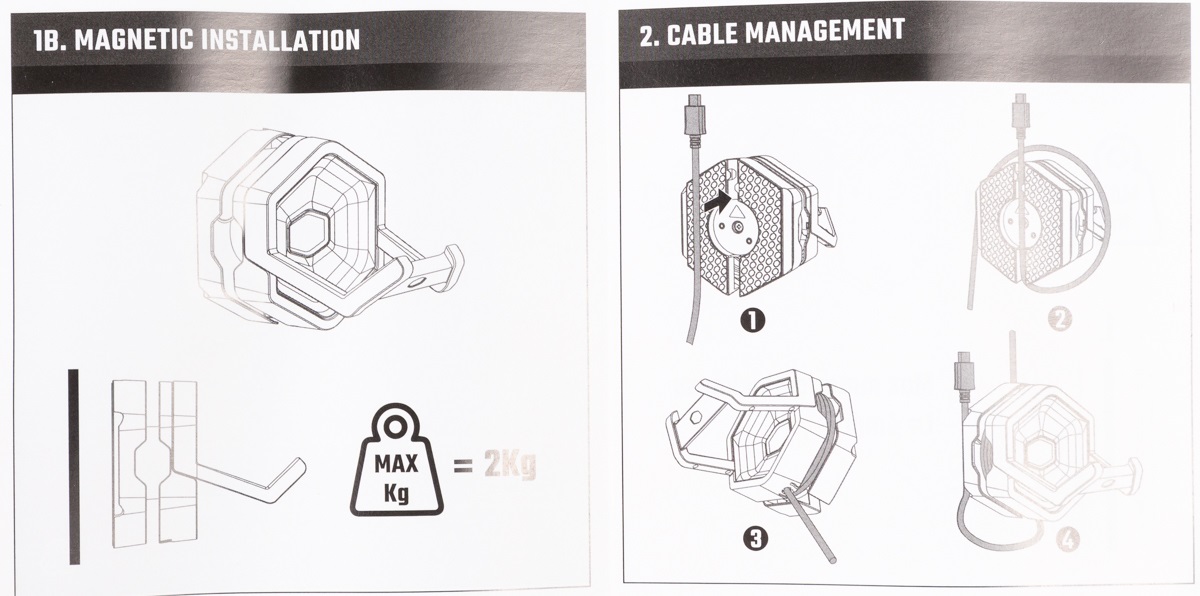 1B. MAGNETIC INSTALLATION

MAX
Kg
= 2Kg

2. CABLE MANAGEMENT

1

2

3

4