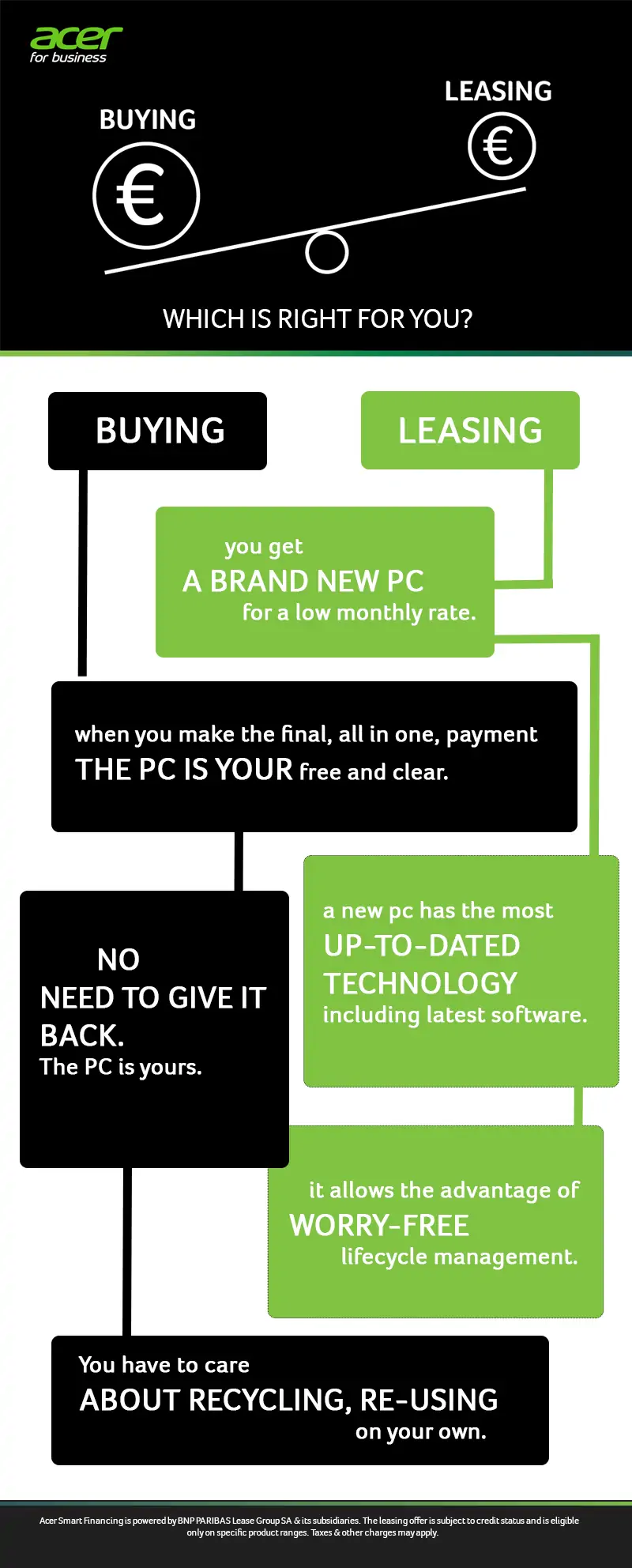 acer
for business

BUYING

€

LEASING

€

WHICH IS RIGHT FOR YOU?

BUYING

LEASING

you get
A BRAND NEW PC
for a low monthly rate.

when you make the final, all in one, payment
THE PC IS YOUR free and clear.

a new pc has the most
UP-TO-DATED TECHNOLOGY
including latest software.

NO NEED TO GIVE IT BACK.
The PC is yours.

it allows the advantage of
WORRY-FREE
lifecycle management.

You have to care
ABOUT RECYCLING, RE-USING
on your own.

Acer Smart Financing is powered by BNP PARIBAS Lease Group SA & its subsidiaries. The leasing offer is subject to credit status and is eligible only on specific product ranges. Taxes & other charges may apply.