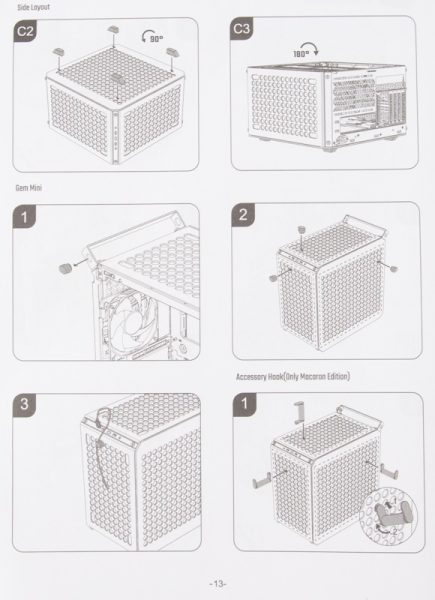 Side Layout

C2

90°

C3

180°

Gem Mini

1

2

3

Accessory Hook(Only Macaron Edition)

1

-13-