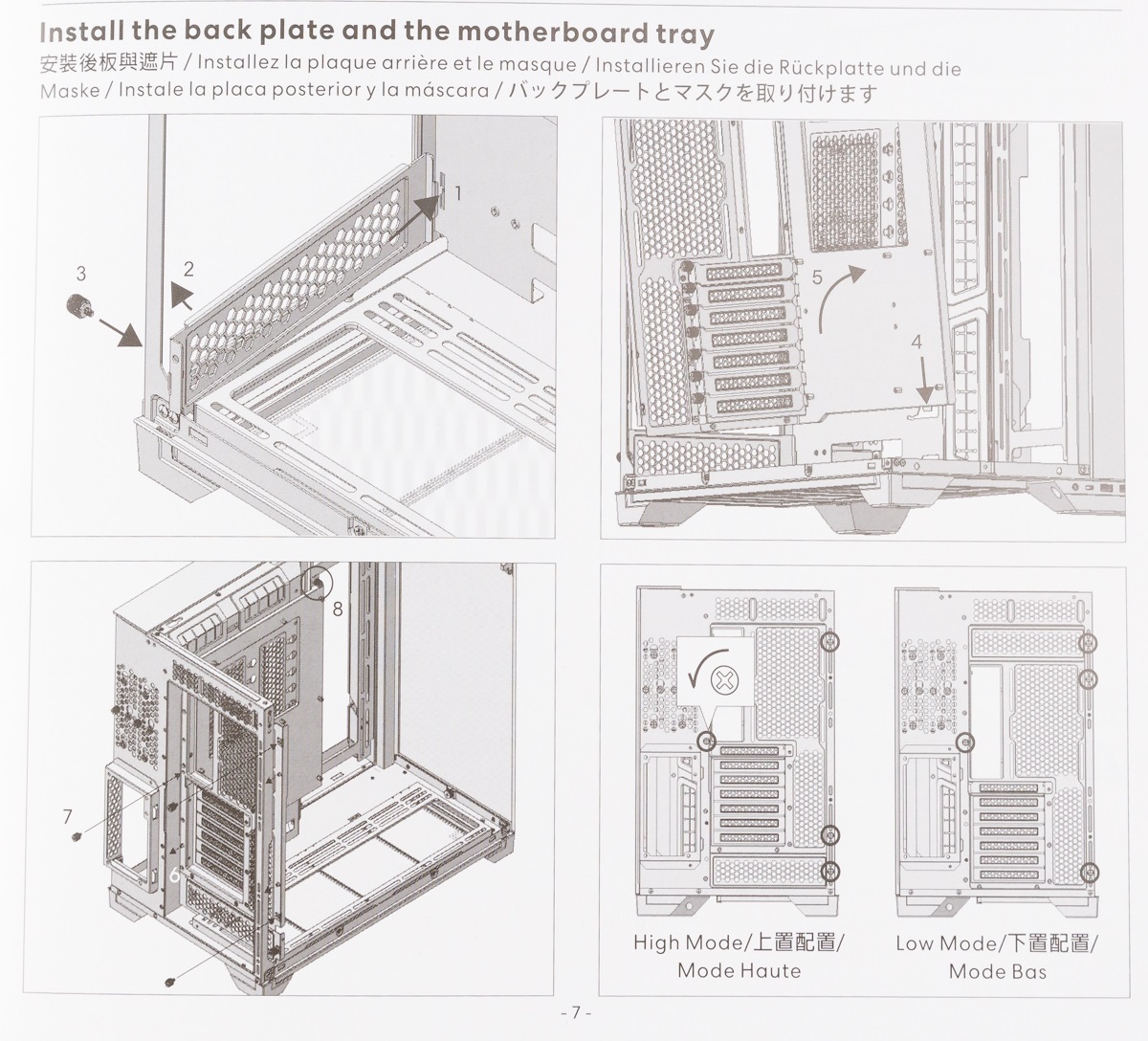 Install the back plate and the motherboard tray
安裝後板與遮片 / Installez la plaque arrière et le masque / Installieren Sie die Rückplatte und die Maske / Instale la placa posterior y la máscara / バックプレートとマスクを取り付けます

1
2
3

5
4

8
7
6

High Mode/上置配置/ Mode Haute

Low Mode/下置配置/ Mode Bas

- 7 -