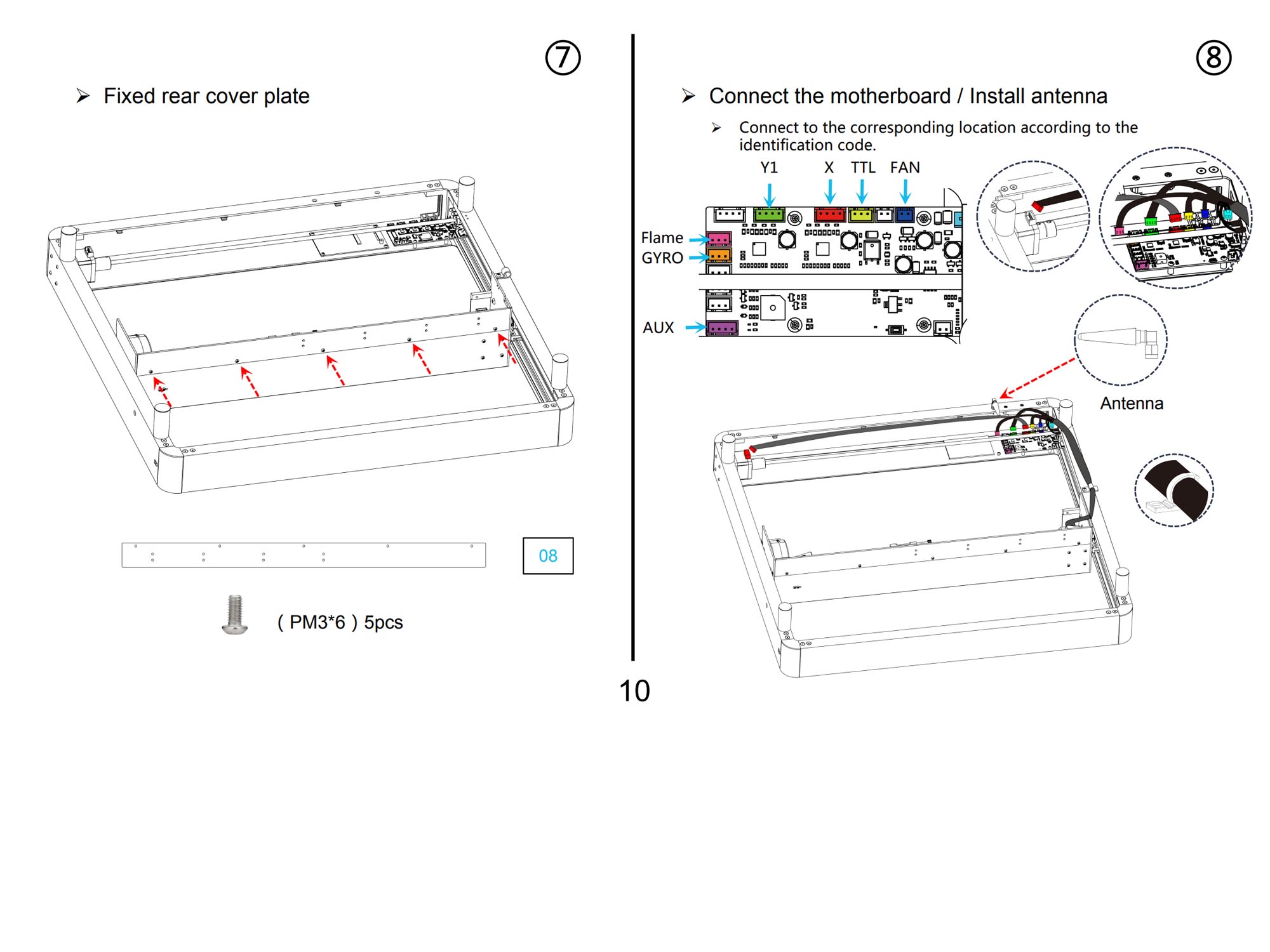 ⑦

➢ Fixed rear cover plate

08

( PM3*6 ) 5pcs

⑧

➢ Connect the motherboard / Install antenna

➢ Connect to the corresponding location according to the identification code.

Y1 X TTL FAN

Flame
GYRO

AUX

Antenna

10