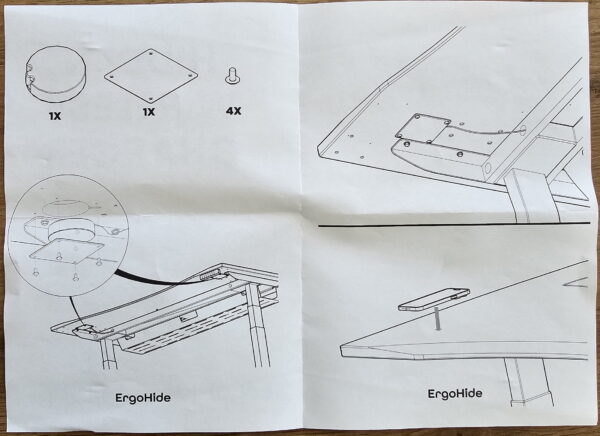 1X

1X

4X

ErgoHide

ErgoHide