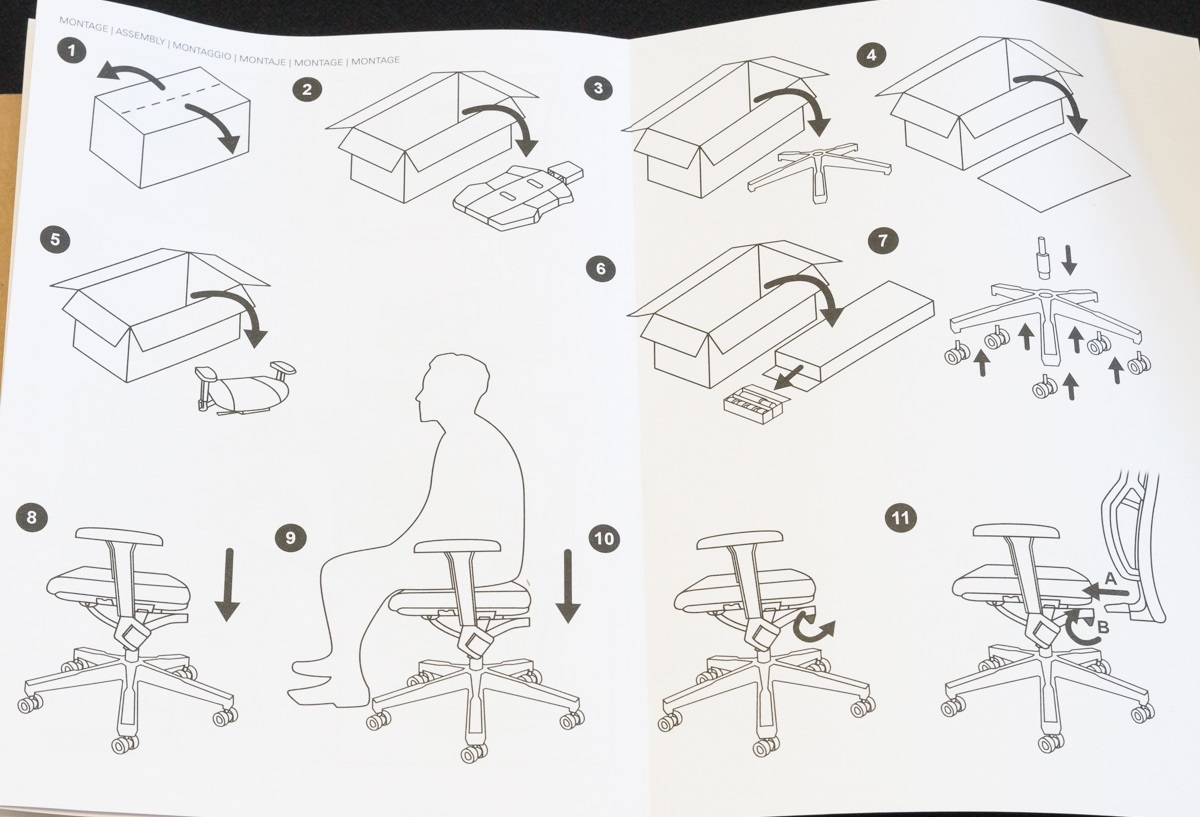 MONTAGE | ASSEMBLY | MONTAGGIO | MONTAJE | MONTAGE | MONTAGE

1

2

3

4

5

6

7

8

9

10

11

A

B