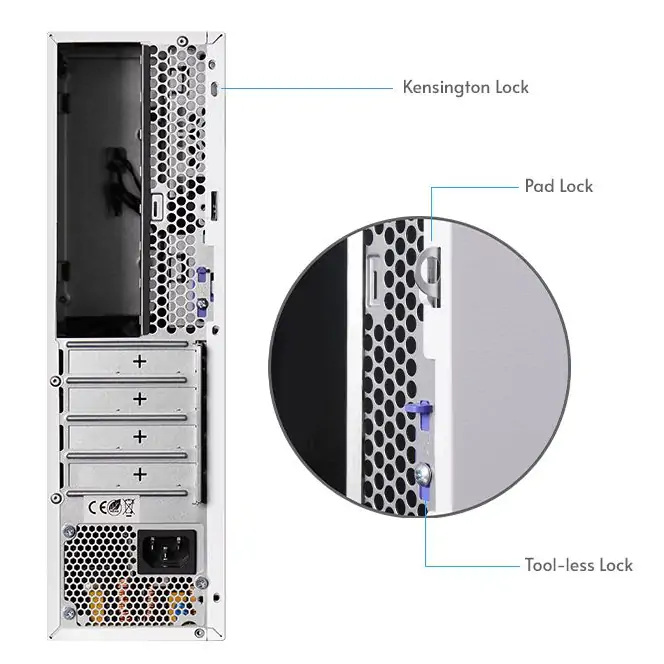 Kensington Lock

Pad Lock

Tool-less Lock

CE