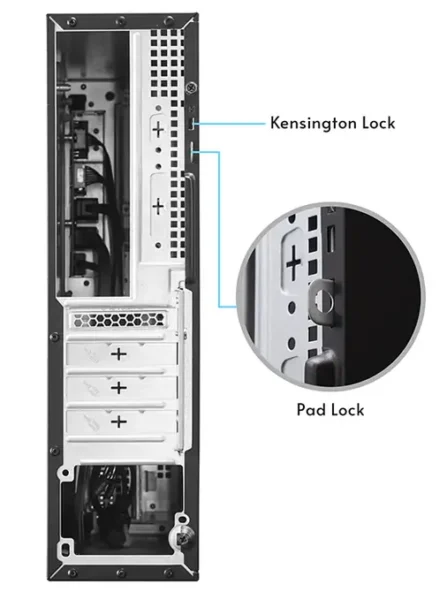 Kensington Lock

Pad Lock